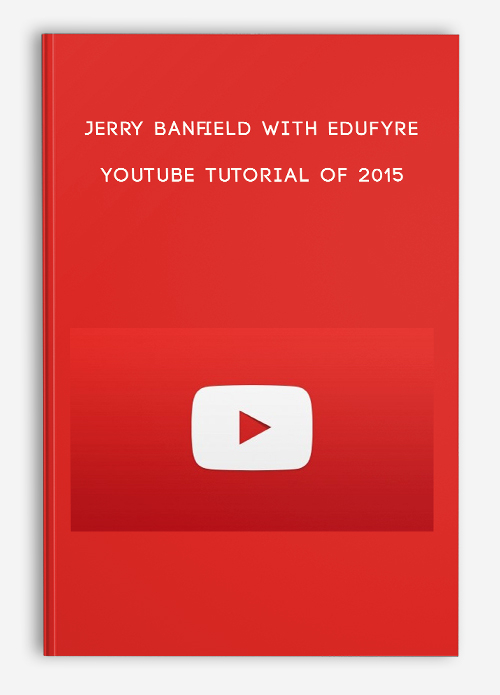 JERRY BANFIELD WITH EDUFYRE

YOUTUBE TUTORIAL OF 2015